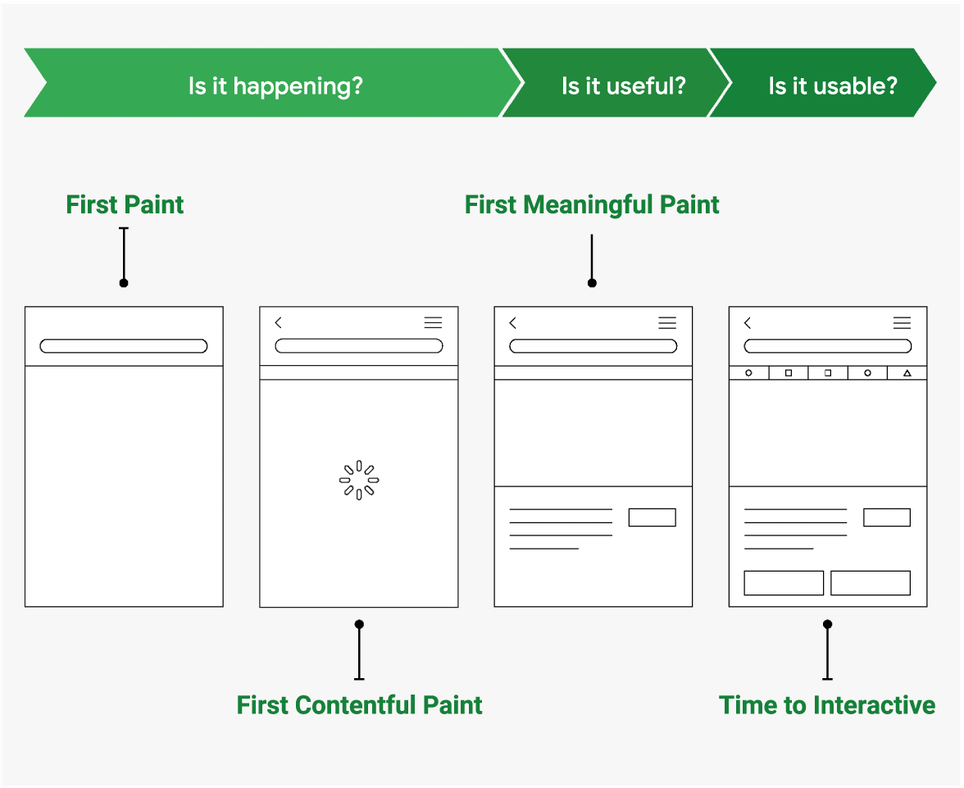 Is it happening?

Is it useful?

Is it usable?

First Paint

First Meaningful Paint

First Contentful Paint

Time to Interactive